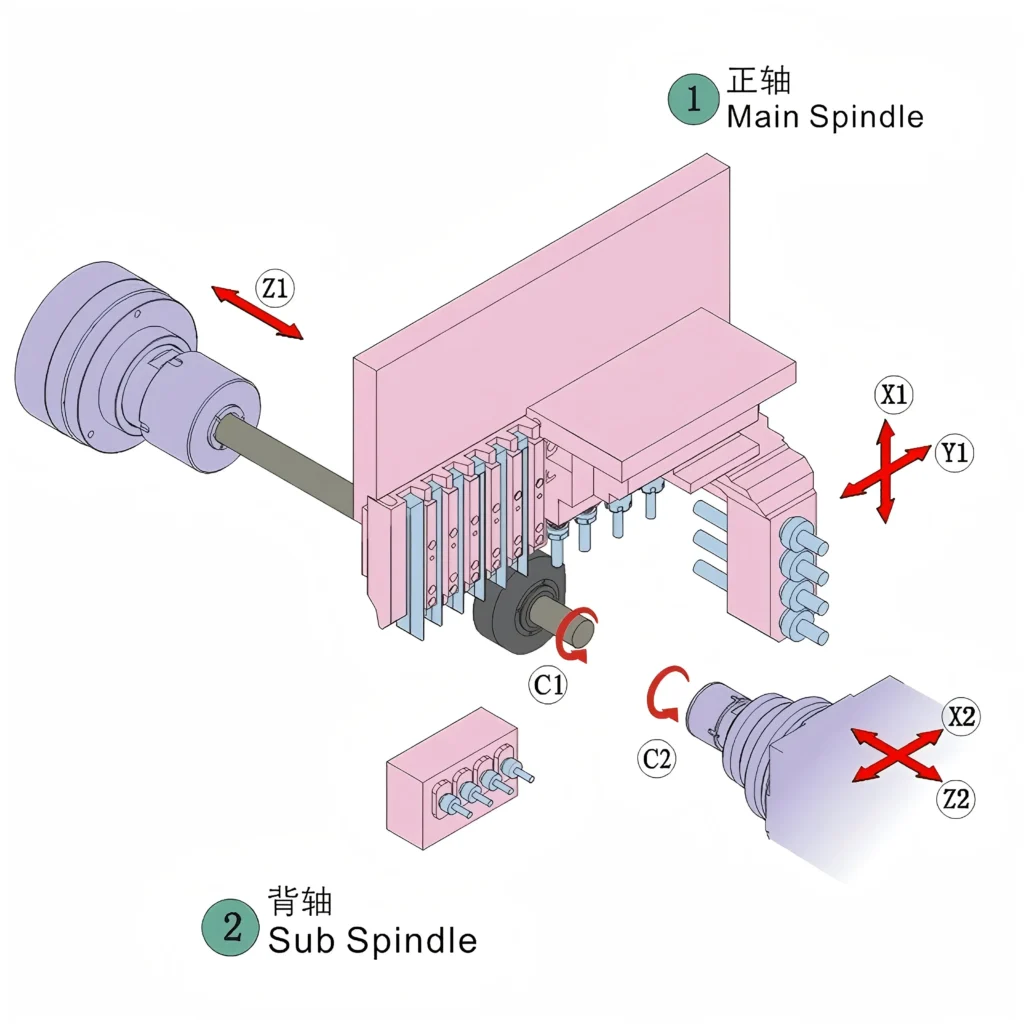 1 正轴
Main Spindle

Z1

X1

Y1

C1

C2

X2

Z2

2 背轴
Sub Spindle