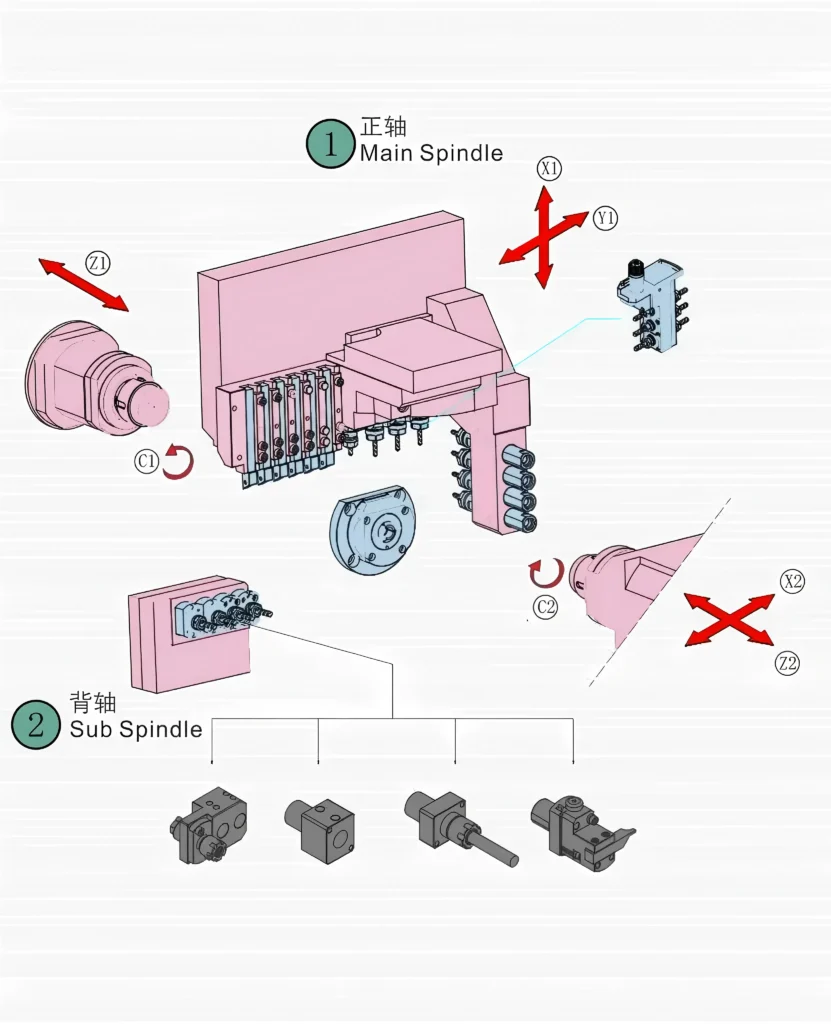 1 正轴
Main Spindle

X1

Y1

Z1

C1

C2

X2

Z2

2 背轴
Sub Spindle