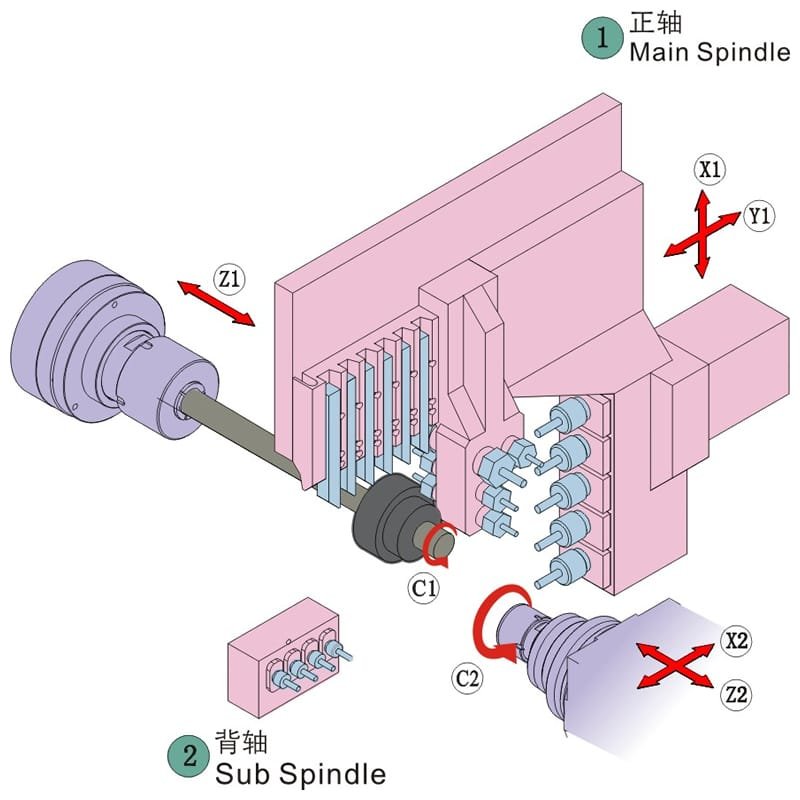 1 正轴
Main Spindle

X1
Y1
Z1
C1
C2
X2
Z2

2 背轴
Sub Spindle