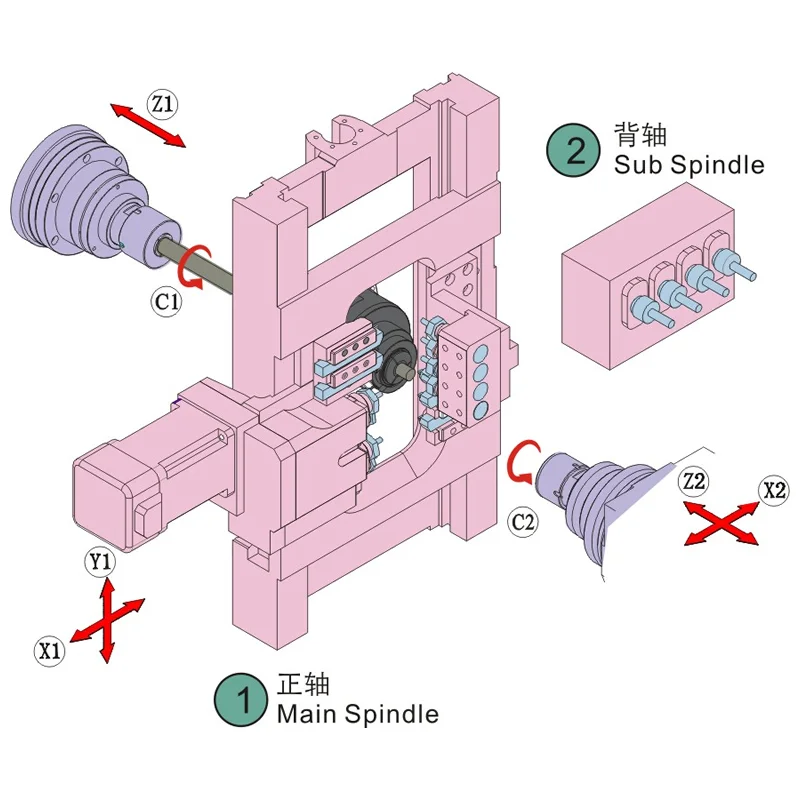 Z1

2 背轴
Sub Spindle

C1

C2

Z2

X2

Y1

X1

1 正轴
Main Spindle