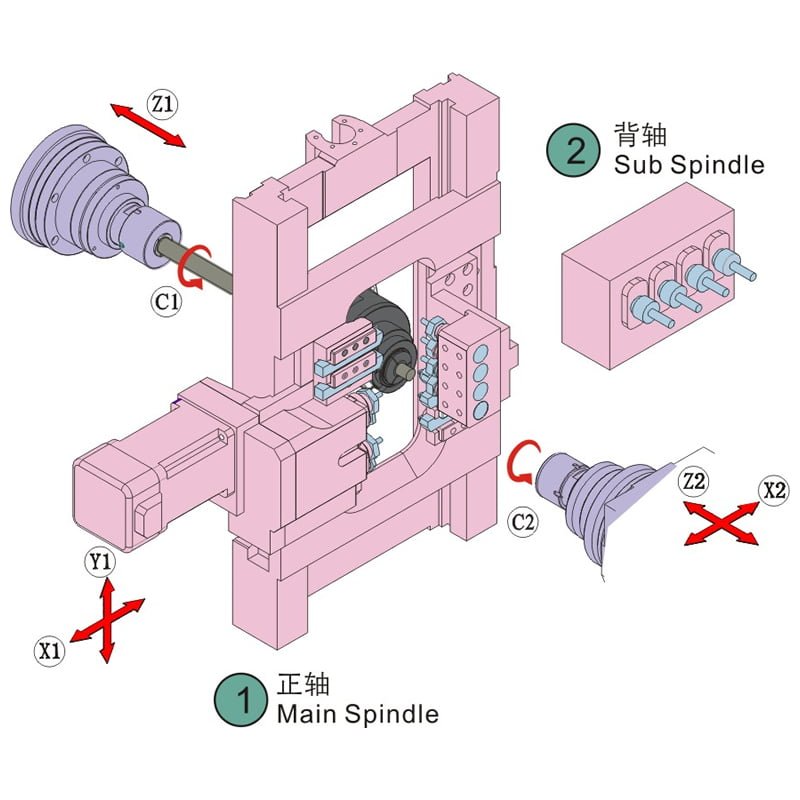 Z1

2 背轴
Sub Spindle

C1

C2

Z2

X2

Y1

X1

1 正轴
Main Spindle