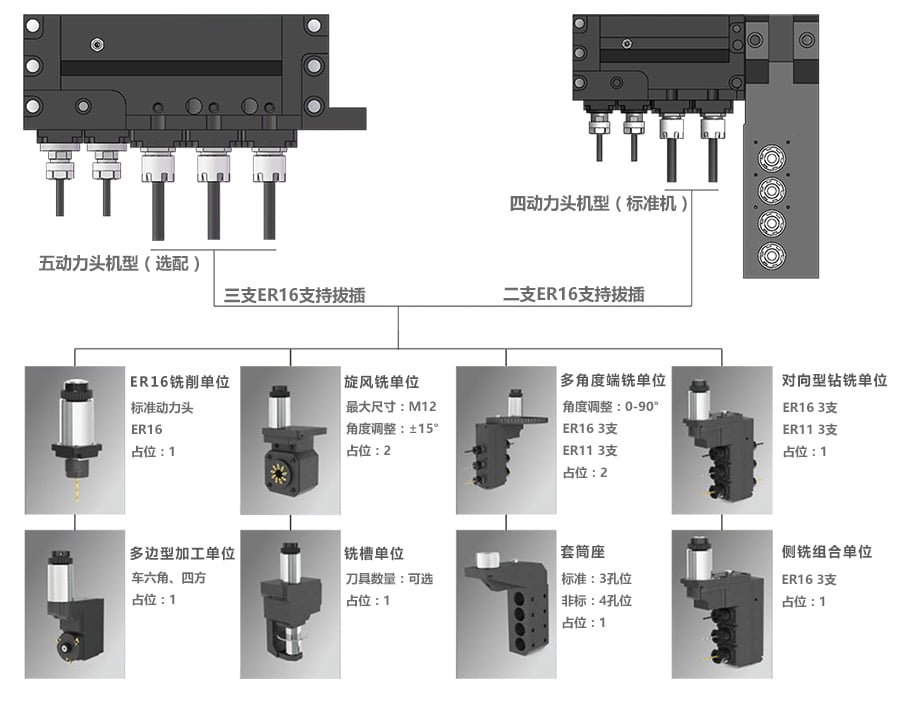 四动力头机型（标准机）

五动力头机型（选配）

三支ER16支持拔插

二支ER16支持拔插

ER16铣削单位
标准动力头
ER16
占位：1

旋风铣单位
最大尺寸：M12
角度调整：±15°
占位：2

多角度端铣单位
角度调整：0-90°
ER16 3支
ER11 3支
占位：2

对向型钻铣单位
ER16 3支
ER11 3支
占位：1

多边型加工单位
车六角、四方
占位：1

铣槽单位
刀具数量：可选
占位：1

套筒座
标准：3孔位
非标：4孔位
占位：1

侧铣组合单位
ER16 3支
占位：1